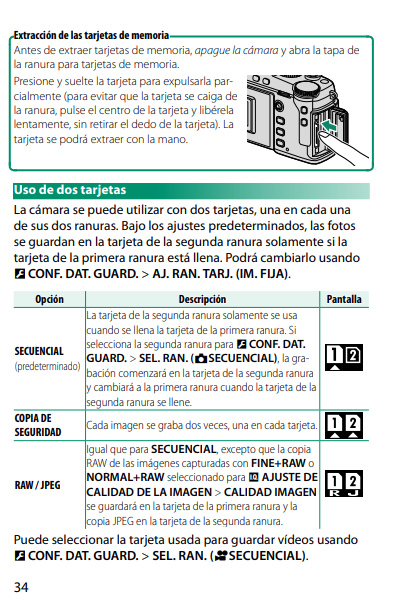 Extracción de las tarjetas de memoria

Antes de extraer tarjetas de memoria, apague la cámara y abra la tapa de la ranura para tarjetas de memoria.

Presione y suelte la tarjeta para expulsarla parcialmente (para evitar que la tarjeta se caiga de la ranura, pulse el centro de la tarjeta y libérela lentamente, sin retirar el dedo de la tarjeta). La tarjeta se podrá extraer con la mano.

Uso de dos tarjetas

La cámara se puede utilizar con dos tarjetas, una en cada una de sus dos ranuras. Bajo los ajustes predeterminados, las fotos se guardan en la tarjeta de la segunda ranura solamente si la tarjeta de la primera ranura está llena. Podrá cambiarlo usando CONF. DAT. GUARD. > AJ. RAN. TARJ. (IM. FIJA).

| Opción | Descripción | Pantalla |
|---|---|---|
| SECUENCIAL (predeterminado) | La tarjeta de la segunda ranura solamente se usa cuando se llena la tarjeta de la primera ranura. Si selecciona la segunda ranura para CONF. DAT. GUARD. > SEL. RAN. (SECUENCIAL), la grabación comenzará en la tarjeta de la segunda ranura y cambiará a la primera ranura cuando la tarjeta de la segunda ranura se llene. | 1 2 |
| COPIA DE SEGURIDAD | Cada imagen se graba dos veces, una en cada tarjeta. | 1 2 |
| RAW / JPEG | Igual que para SECUENCIAL, excepto que la copia RAW de las imágenes capturadas con FINE+RAW o NORMAL+RAW seleccionado para AJUSTE DE CALIDAD DE LA IMAGEN > CALIDAD IMAGEN se guardará en la tarjeta de la primera ranura y la copia JPEG en la tarjeta de la segunda ranura. | 1 2 R J |

Puede seleccionar la tarjeta usada para guardar vídeos usando CONF. DAT. GUARD. > SEL. RAN. (SECUENCIAL).

34